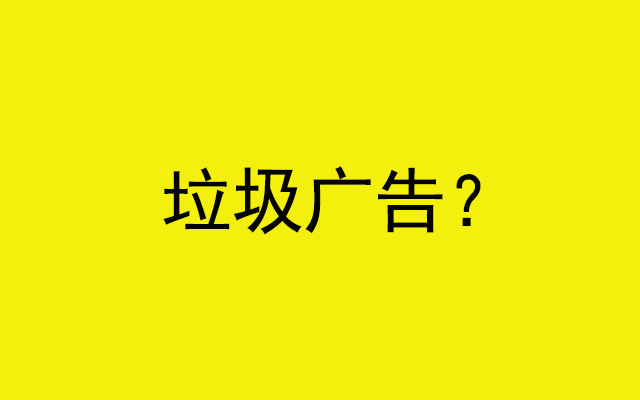 垃圾广告？