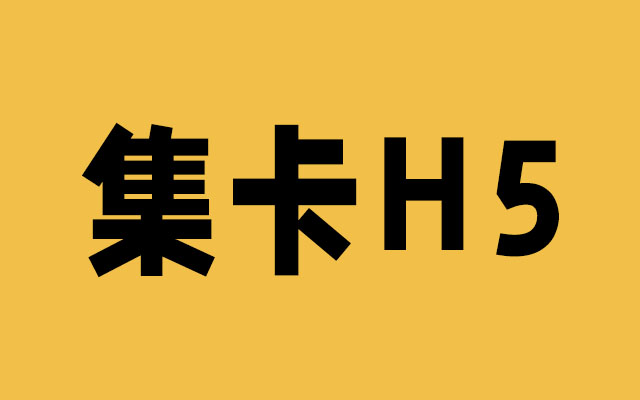 集卡H5