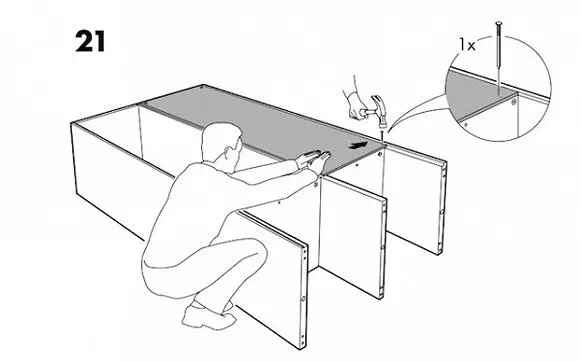 21

1x